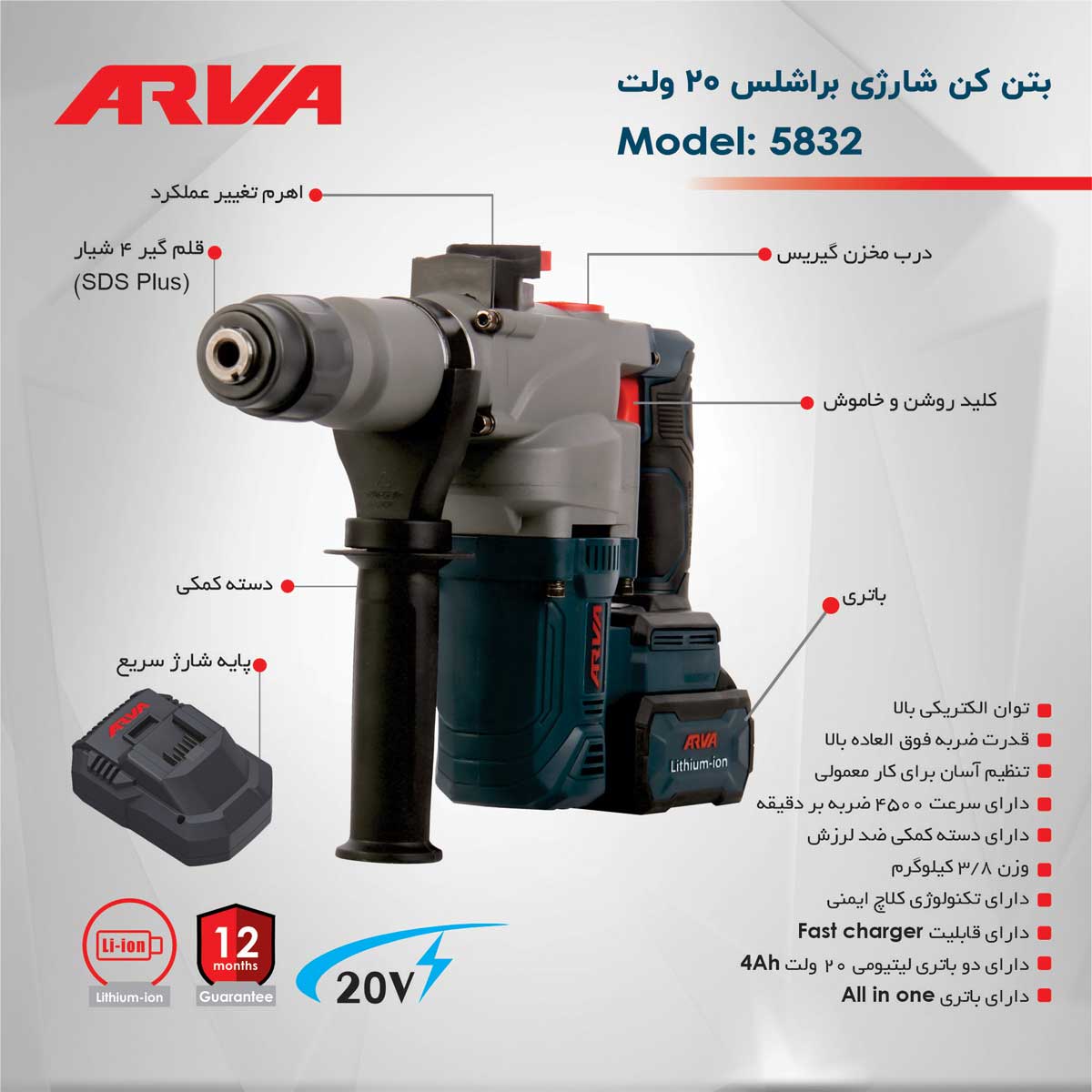 ARVA

بتن کن شارژی براشلس ۲۰ ولت
Model: 5832

اهرم تغییر عملکرد

قلم گیر ۴ شیار
(SDS Plus)

درب مخزن گیریس

کلید روشن و خاموش

دسته کمکی

باتری

پایه شارژ سریع

ARVA

ARVA

ARVA
Lithium-ion

توان الکتریکی بالا
قدرت ضربه فوق العاده بالا
تنظیم آسان برای کار معمولی
دارای سرعت ۴۵۰۰ ضربه بر دقیقه
دارای دسته کمکی ضد لرزش
وزن ۳/۸ کیلوگرم
دارای تکنولوژی کلاچ ایمنی
دارای قابلیت Fast charger
دارای دو باتری لیتیومی ۲۰ ولت 4Ah
دارای باتری All in one

Li-ion
Lithium-ion

12
months
Guarantee

20V